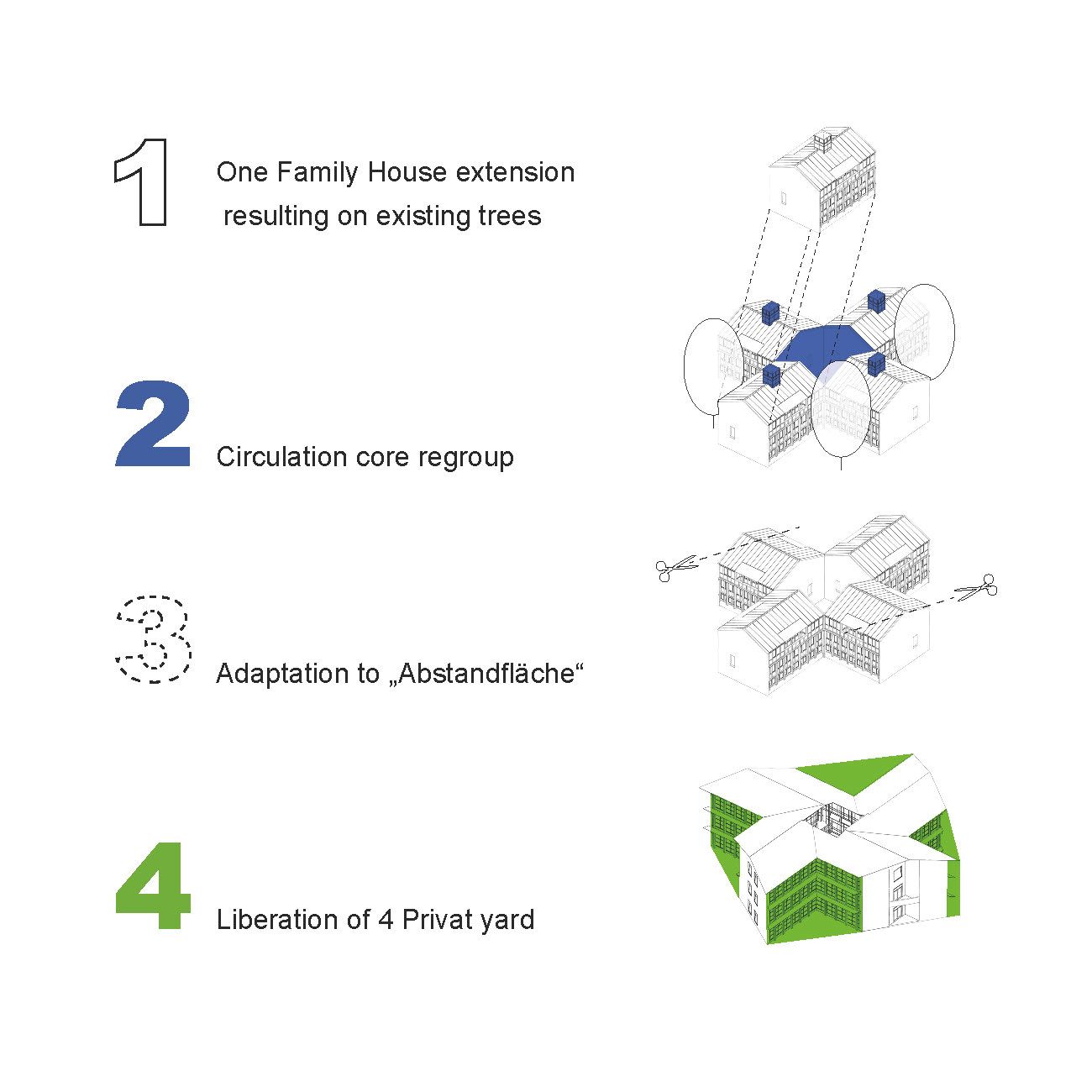 1 One Family House extension resulting on existing trees

2 Circulation core regroup

3 Adaptation to „Abstandfläche“

4 Liberation of 4 Privat yard